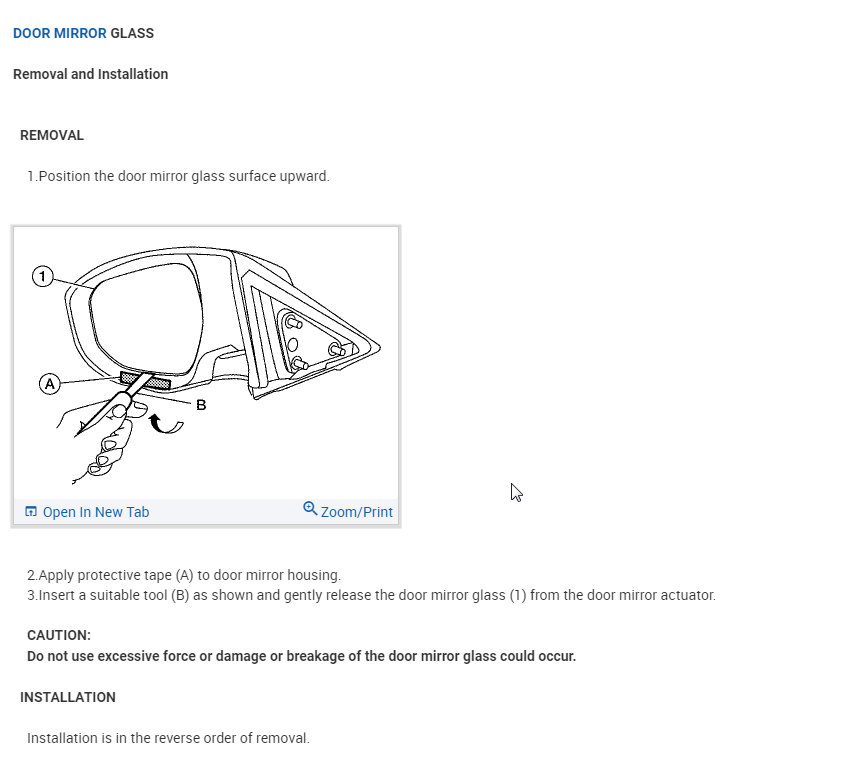 DOOR MIRROR GLASS

Removal and Installation

REMOVAL

1.Position the door mirror glass surface upward.

1

A

B

Open In New Tab

Zoom/Print

2.Apply protective tape (A) to door mirror housing.
3.Insert a suitable tool (B) as shown and gently release the door mirror glass (1) from the door mirror actuator.

CAUTION:
Do not use excessive force or damage or breakage of the door mirror glass could occur.

INSTALLATION

Installation is in the reverse order of removal.