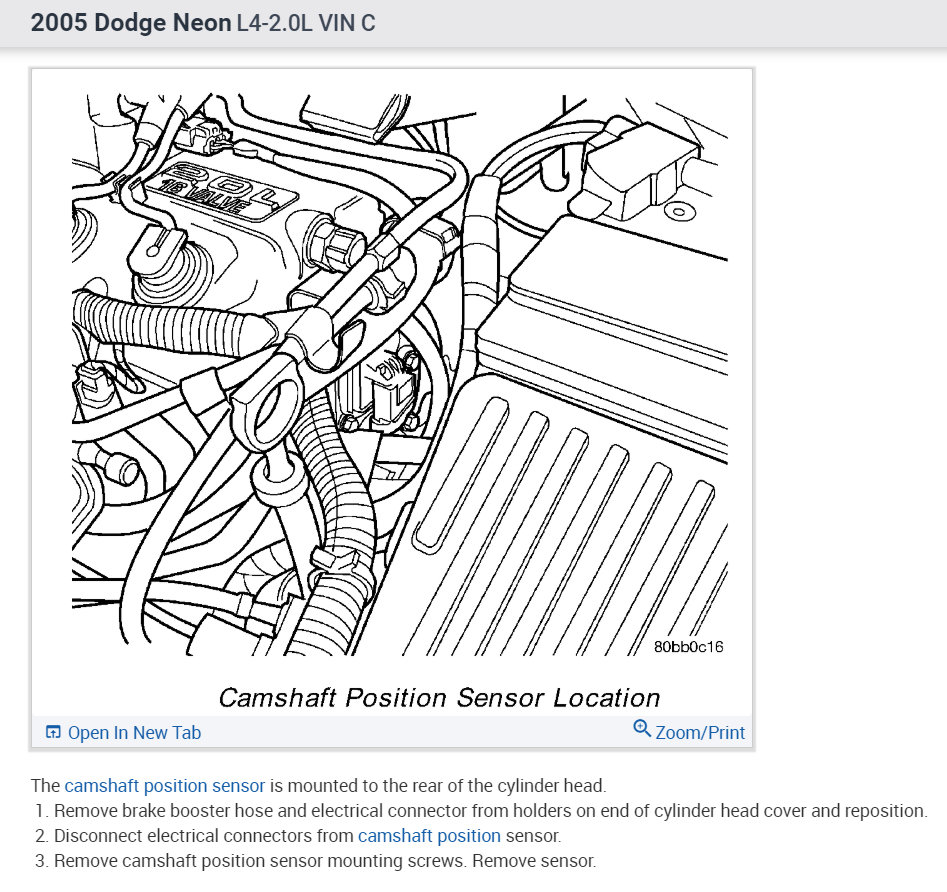 2005 Dodge Neon L4-2.0L VIN C

2.0L 16 VALVE

80bb0c16

Camshaft Position Sensor Location

Open In New Tab

Zoom/Print

The camshaft position sensor is mounted to the rear of the cylinder head.
1. Remove brake booster hose and electrical connector from holders on end of cylinder head cover and reposition.
2. Disconnect electrical connectors from camshaft position sensor.
3. Remove camshaft position sensor mounting screws. Remove sensor.