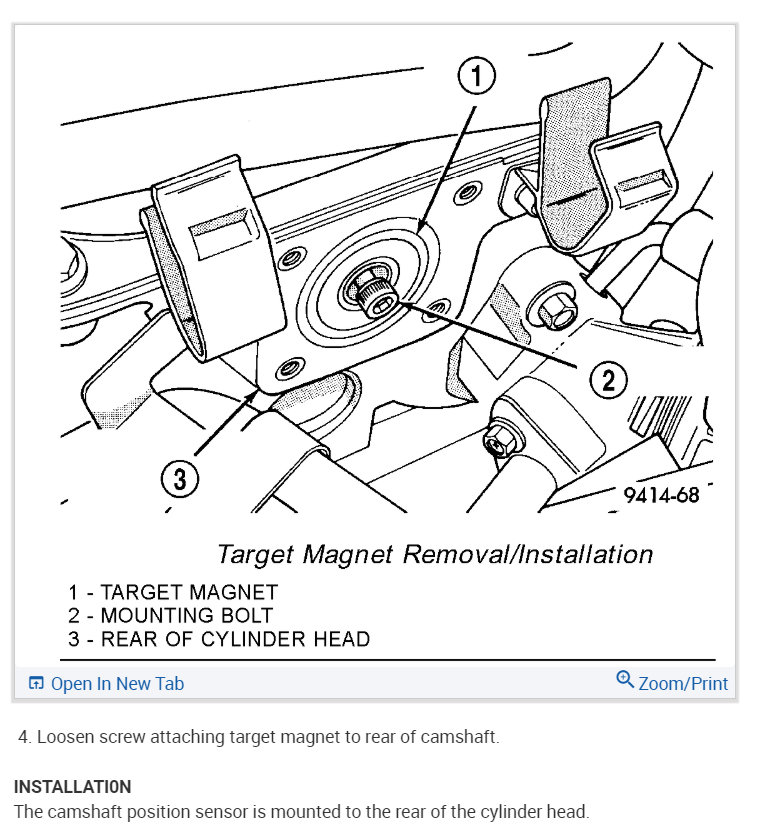 1

2

3

9414-68

Target Magnet Removal/Installation

1 - TARGET MAGNET
2 - MOUNTING BOLT
3 - REAR OF CYLINDER HEAD

Open In New Tab

Zoom/Print

4. Loosen screw attaching target magnet to rear of camshaft.

INSTALLATION

The camshaft position sensor is mounted to the rear of the cylinder head.