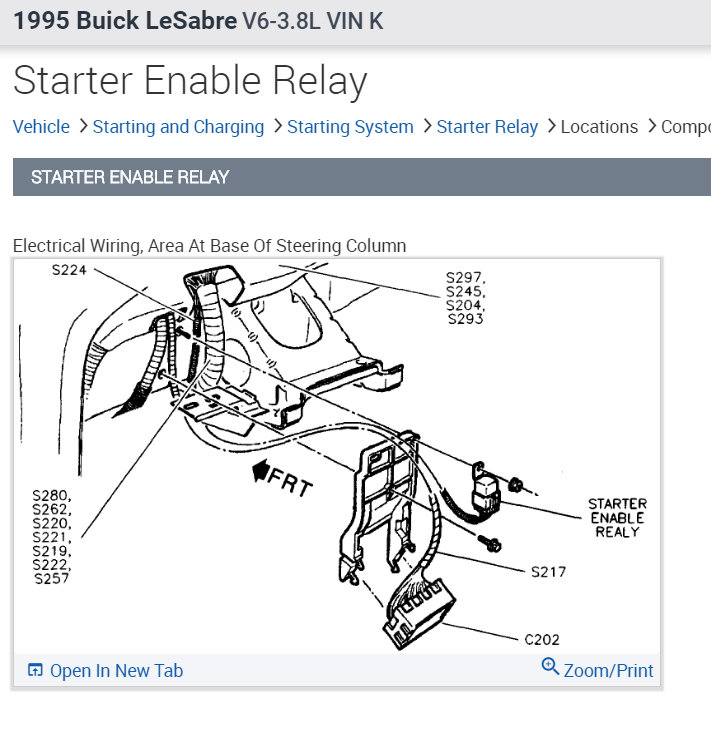 1995 Buick LeSabre V6-3.8L VIN K

Starter Enable Relay

Vehicle > Starting and Charging > Starting System > Starter Relay > Locations > Compo

STARTER ENABLE RELAY

Electrical Wiring, Area At Base Of Steering Column

S224

S297, S245, S204, S293

FRT

S280, S262, S220, S221, S219, S222, S257

STARTER ENABLE REALY

S217

C202

Open In New Tab

Zoom/Print