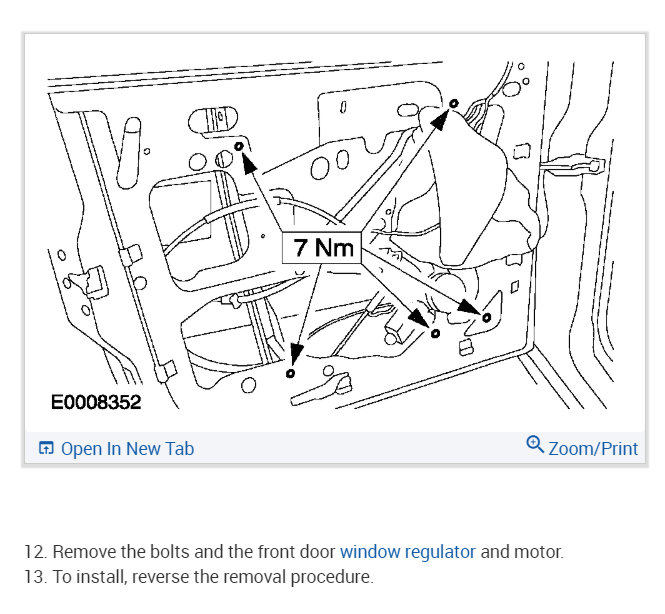 7 Nm

E0008352

Open In New Tab

Zoom/Print

12. Remove the bolts and the front door window regulator and motor.
13. To install, reverse the removal procedure.