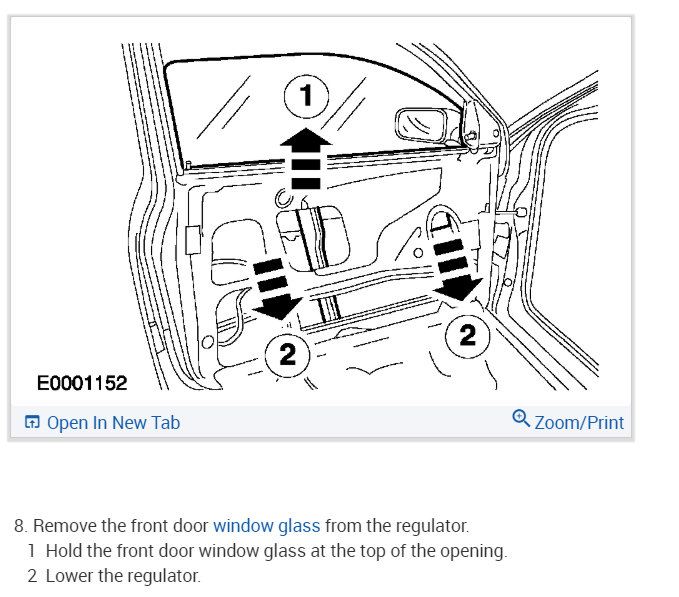 1

2

2

E0001152

Open In New Tab

Zoom/Print

8. Remove the front door window glass from the regulator.
1 Hold the front door window glass at the top of the opening.
2 Lower the regulator.