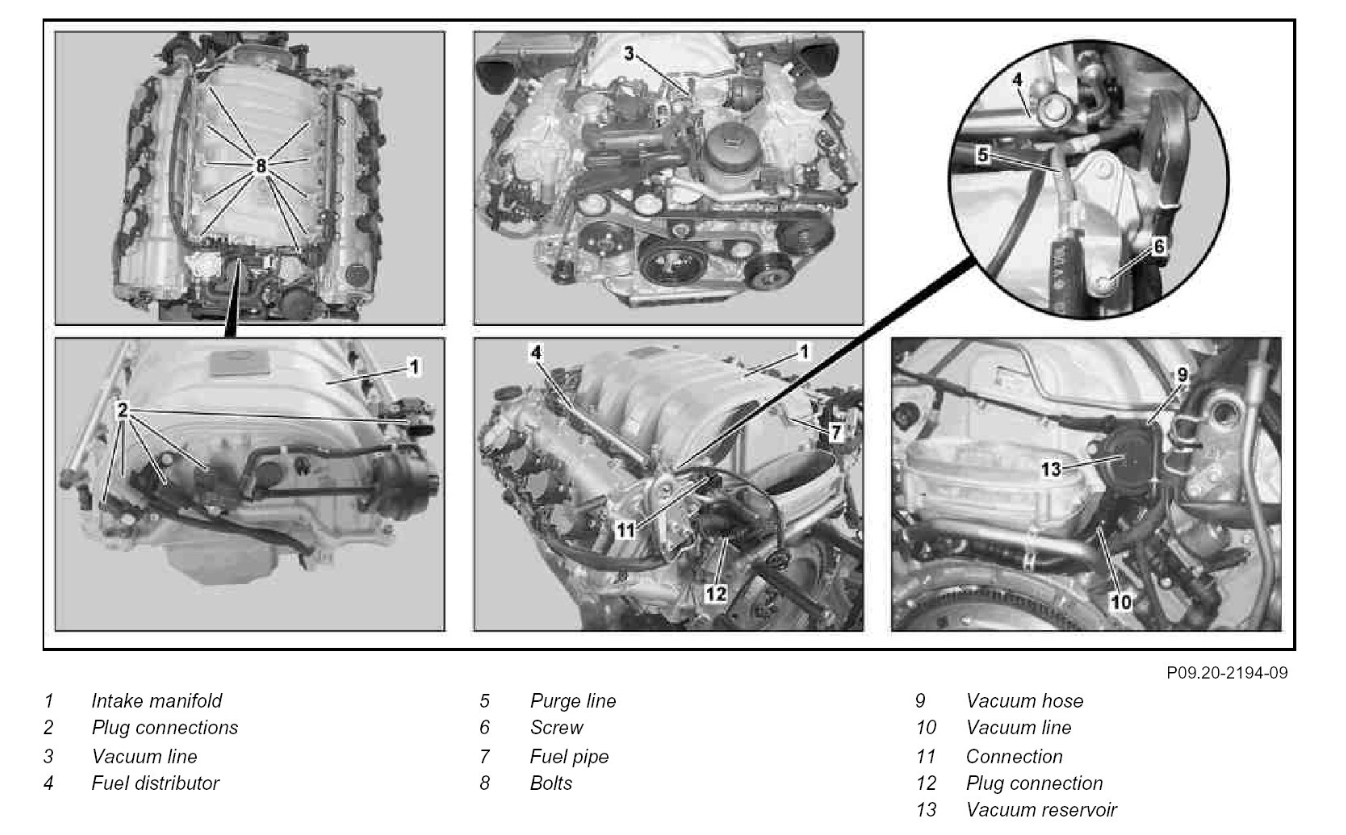 8

3

4

5

6

1

2

4

1

7

11

12

9

13

10

P09.20-2194-09

1 Intake manifold
2 Plug connections
3 Vacuum line
4 Fuel distributor

5 Purge line
6 Screw
7 Fuel pipe
8 Bolts

9 Vacuum hose
10 Vacuum line
11 Connection
12 Plug connection
13 Vacuum reservoir