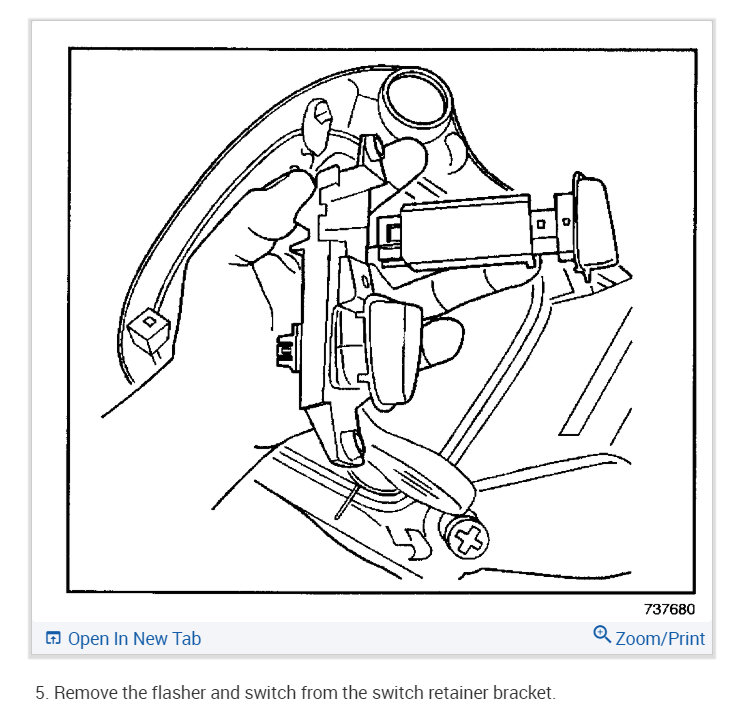 737680

Open In New Tab

Zoom/Print

5. Remove the flasher and switch from the switch retainer bracket.