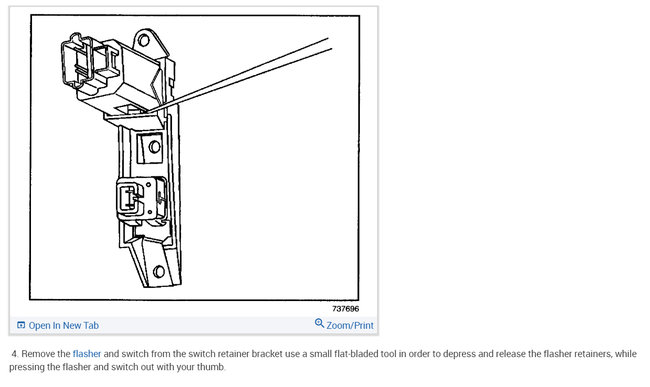 737696

Open In New Tab

Zoom/Print

4. Remove the flasher and switch from the switch retainer bracket use a small flat-bladed tool in order to depress and release the flasher retainers, while pressing the flasher and switch out with your thumb.