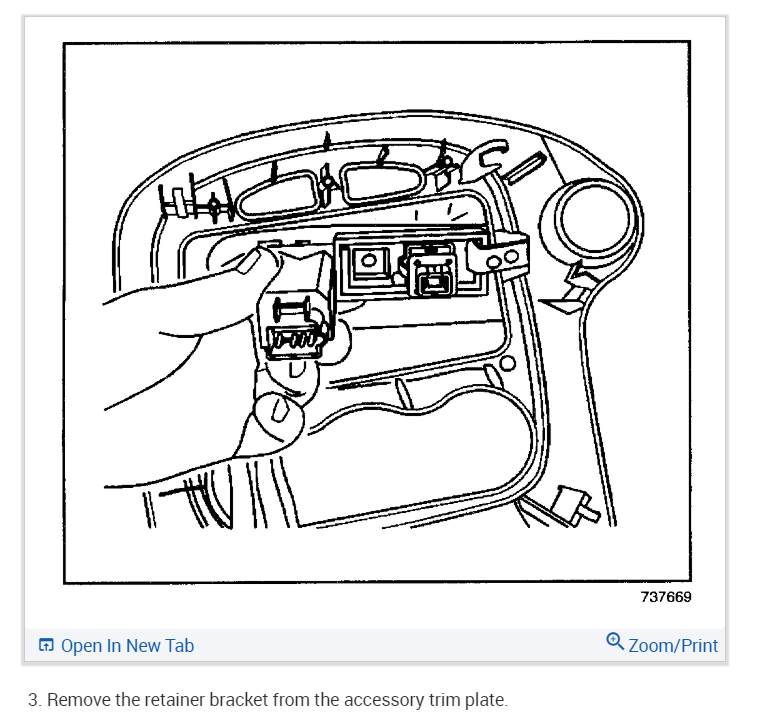 737669

Open In New Tab

Zoom/Print

3. Remove the retainer bracket from the accessory trim plate.