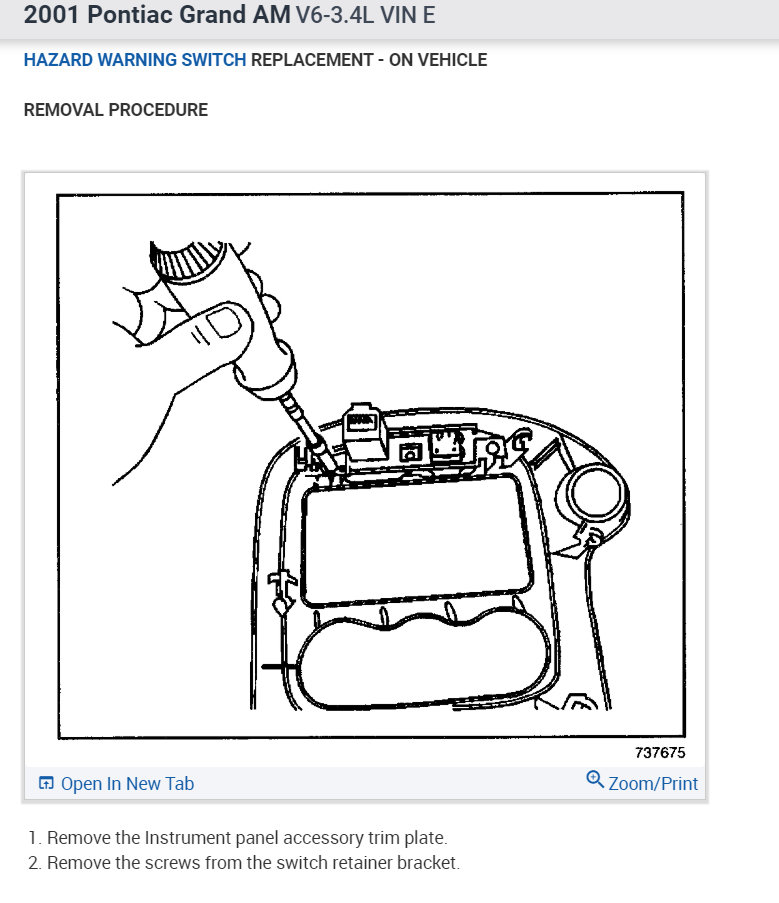 2001 Pontiac Grand AM V6-3.4L VIN E

HAZARD WARNING SWITCH REPLACEMENT - ON VEHICLE

REMOVAL PROCEDURE

737675

Open In New Tab

Zoom/Print

1. Remove the Instrument panel accessory trim plate.
2. Remove the screws from the switch retainer bracket.