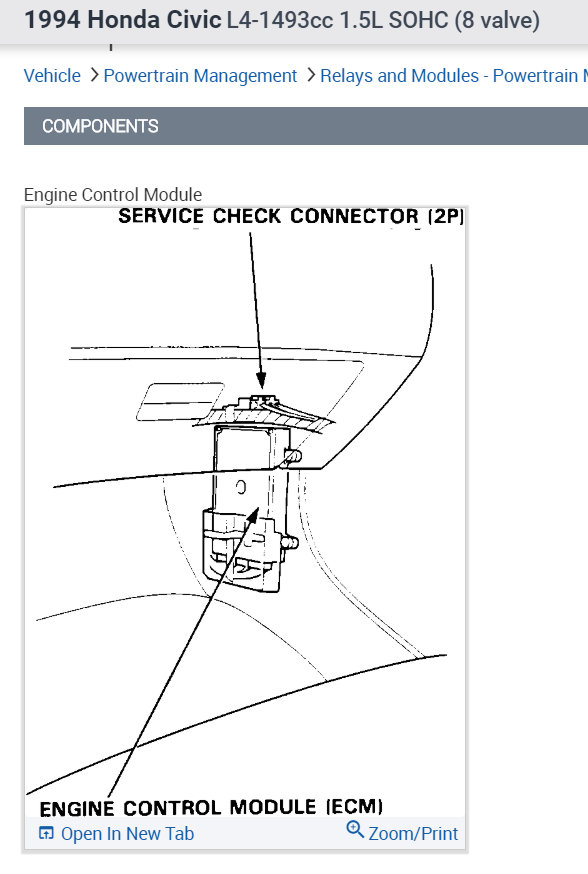 1994 Honda Civic L4-1493cc 1.5L SOHC (8 valve)

Vehicle > Powertrain Management > Relays and Modules - Powertrain M

COMPONENTS

Engine Control Module

SERVICE CHECK CONNECTOR (2P)

ENGINE CONTROL MODULE (ECM)

Open In New Tab

Zoom/Print