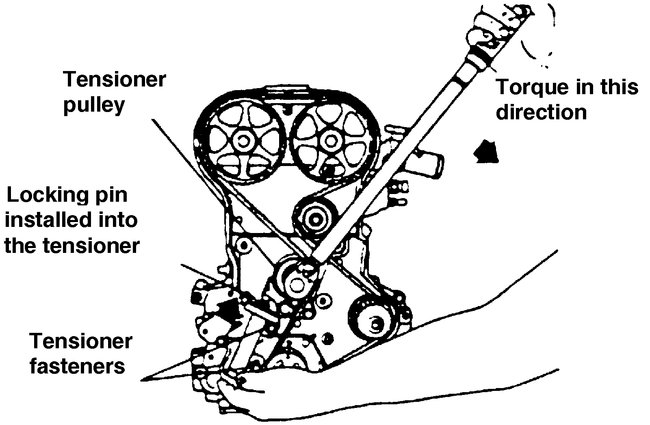 Tensioner pulley

Torque in this direction

Locking pin installed into the tensioner

Tensioner fasteners