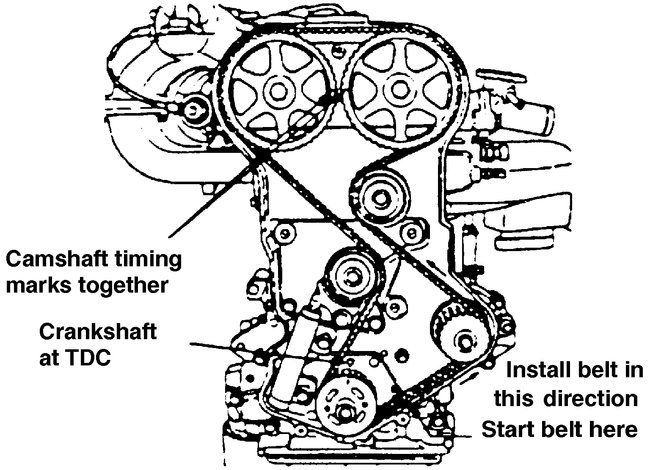 Camshaft timing marks together

Crankshaft at TDC

Install belt in this direction

Start belt here