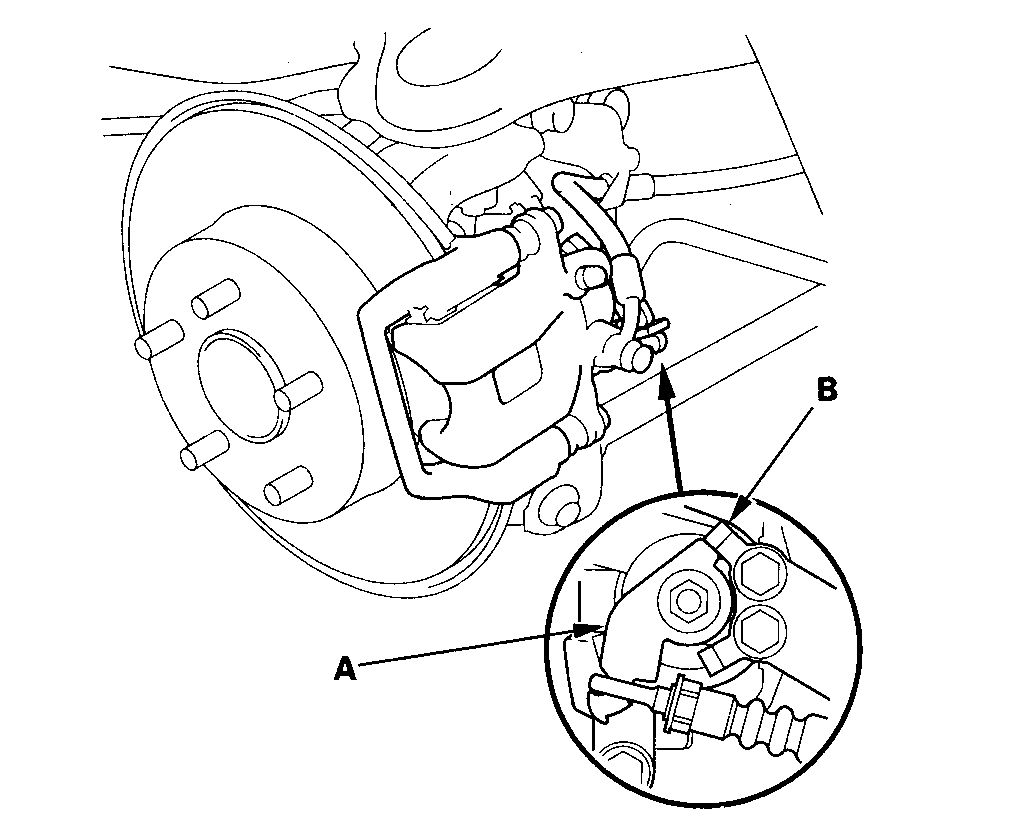 B
A