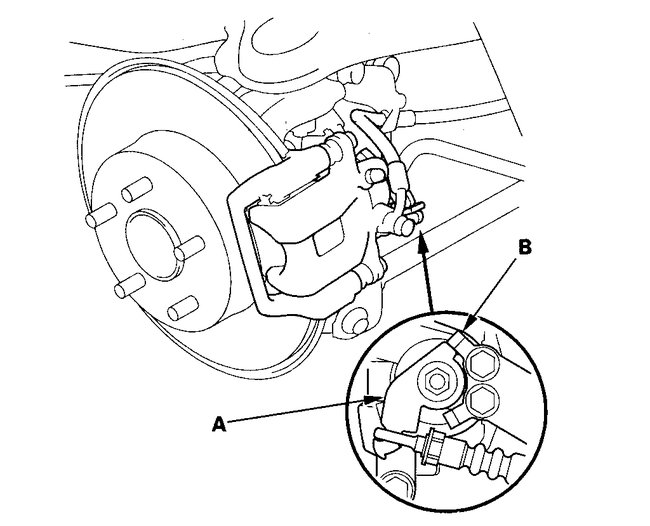 B
A