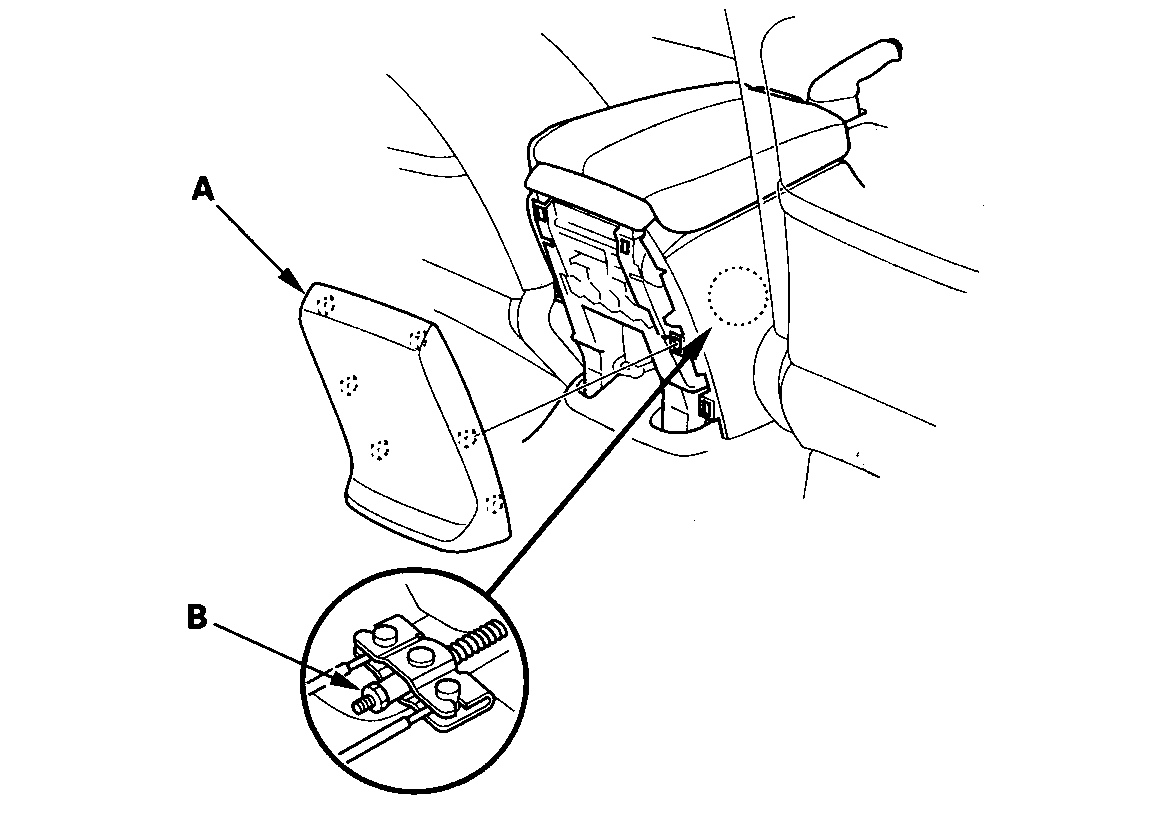 A

B