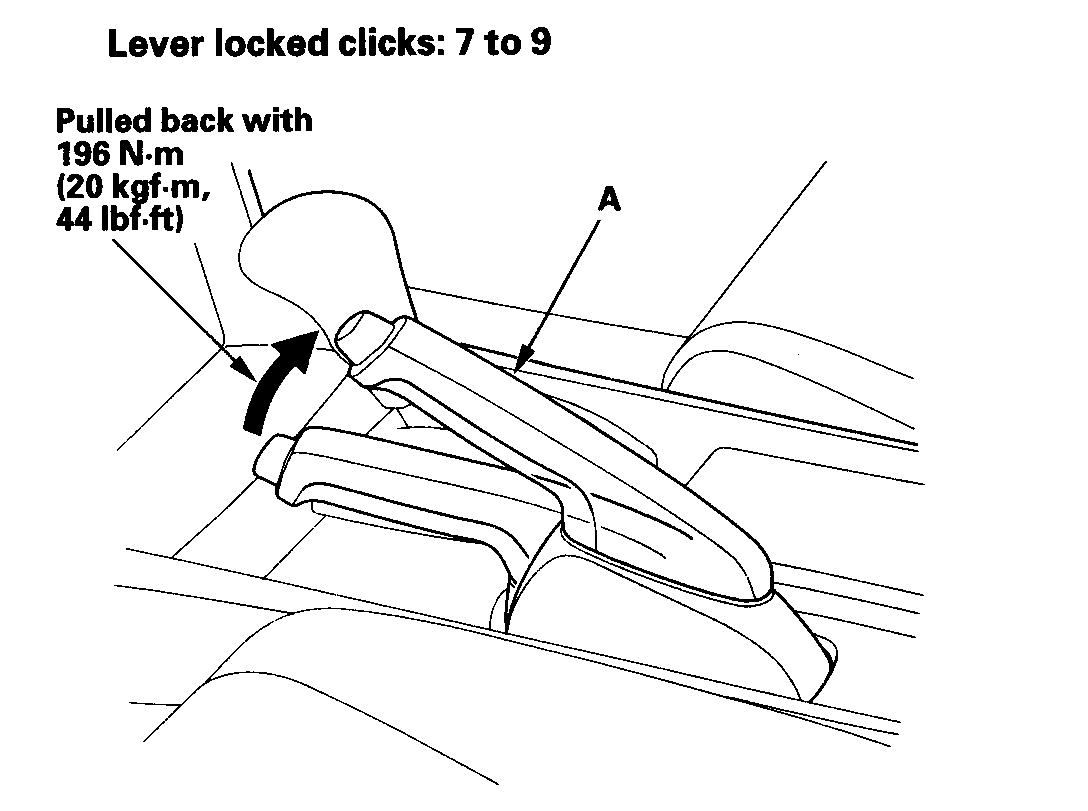 Lever locked clicks: 7 to 9

Pulled back with 196 N·m (20 kgf·m, 44 lbf·ft)

A