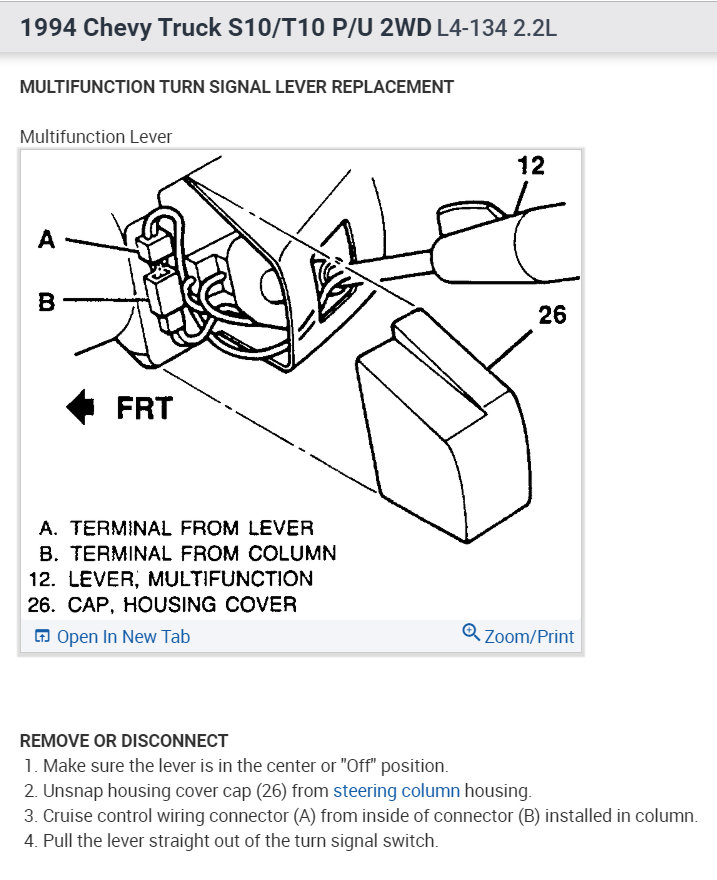 1994 Chevy Truck S10/T10 P/U 2WD L4-134 2.2L

MULTIFUNCTION TURN SIGNAL LEVER REPLACEMENT

Multifunction Lever

12

A

B

26

FRT

A. TERMINAL FROM LEVER
B. TERMINAL FROM COLUMN
12. LEVER, MULTIFUNCTION
26. CAP, HOUSING COVER

Open In New Tab

Zoom/Print

REMOVE OR DISCONNECT
1. Make sure the lever is in the center or "Off" position.
2. Unsnap housing cover cap (26) from steering column housing.
3. Cruise control wiring connector (A) from inside of connector (B) installed in column.
4. Pull the lever straight out of the turn signal switch.