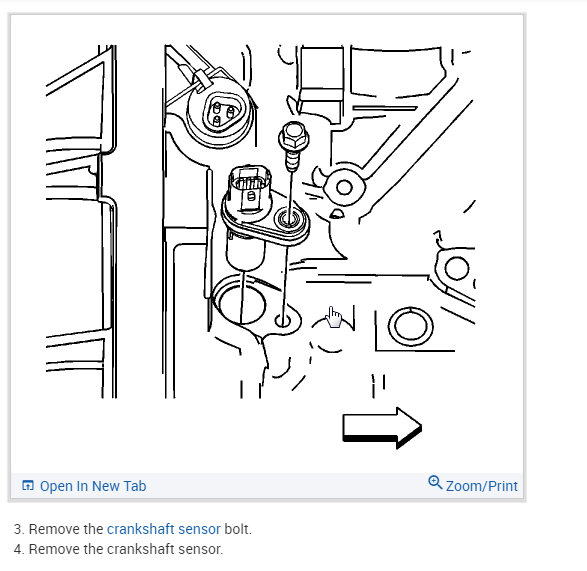 Open In New Tab
Zoom/Print

3. Remove the crankshaft sensor bolt.
4. Remove the crankshaft sensor.