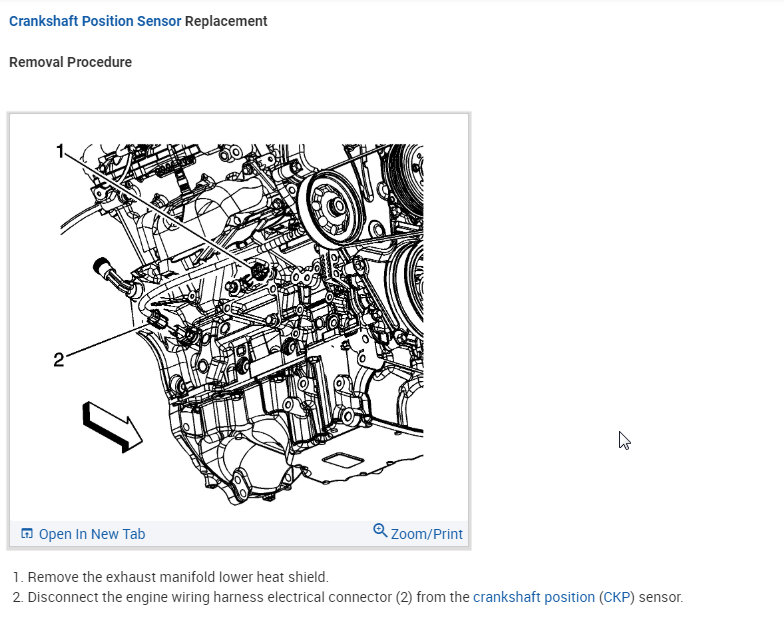 Crankshaft Position Sensor Replacement

Removal Procedure

1

2

Open In New Tab

Zoom/Print

1. Remove the exhaust manifold lower heat shield.
2. Disconnect the engine wiring harness electrical connector (2) from the crankshaft position (CKP) sensor.