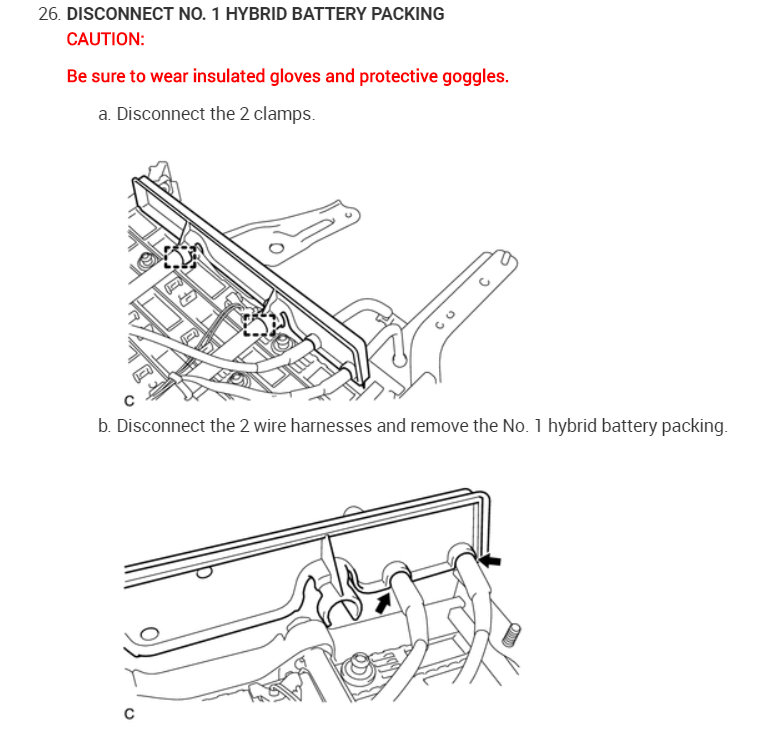 26. DISCONNECT NO. 1 HYBRID BATTERY PACKING
CAUTION:

Be sure to wear insulated gloves and protective goggles.

a. Disconnect the 2 clamps.

C

b. Disconnect the 2 wire harnesses and remove the No. 1 hybrid battery packing.

C