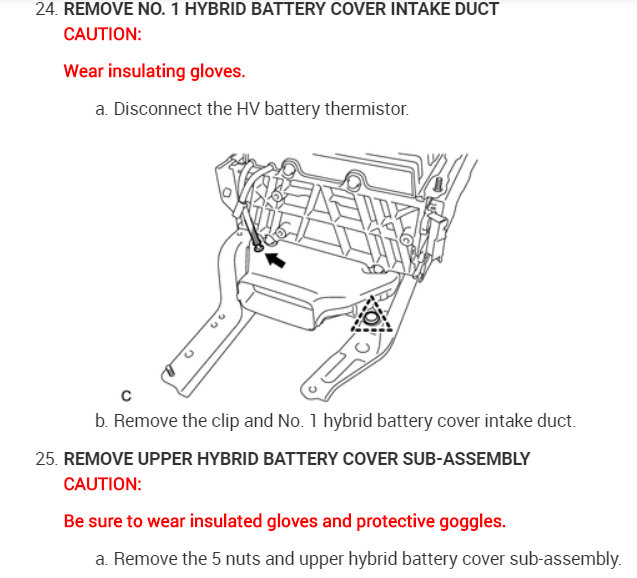 24. REMOVE NO. 1 HYBRID BATTERY COVER INTAKE DUCT

CAUTION:

Wear insulating gloves.

a. Disconnect the HV battery thermistor.

C

b. Remove the clip and No. 1 hybrid battery cover intake duct.

25. REMOVE UPPER HYBRID BATTERY COVER SUB-ASSEMBLY

CAUTION:

Be sure to wear insulated gloves and protective goggles.

a. Remove the 5 nuts and upper hybrid battery cover sub-assembly.