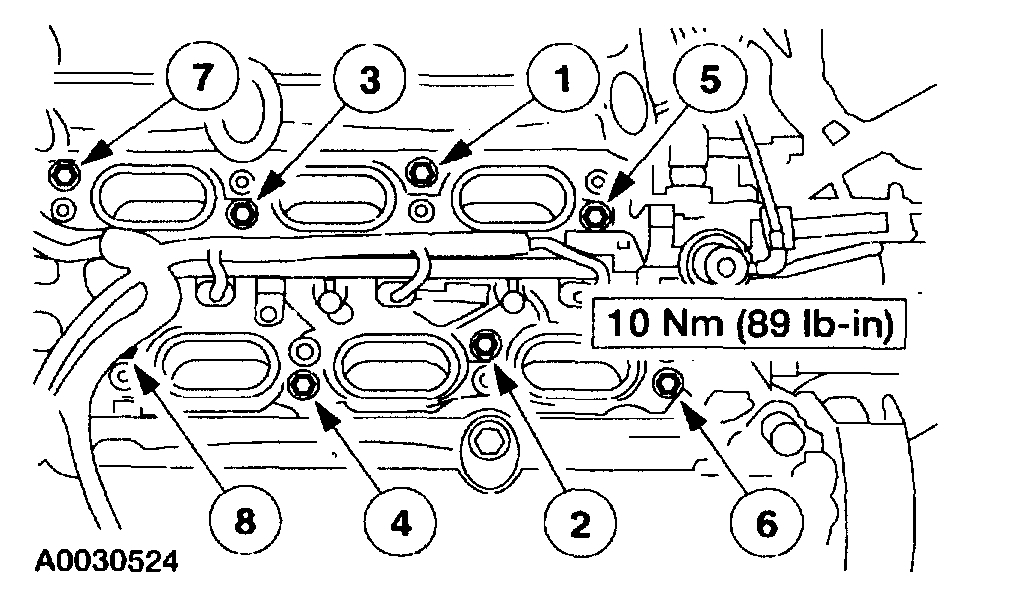 7
3
1
5
10 Nm (89 lb-in)
8
4
2
6
A0030524