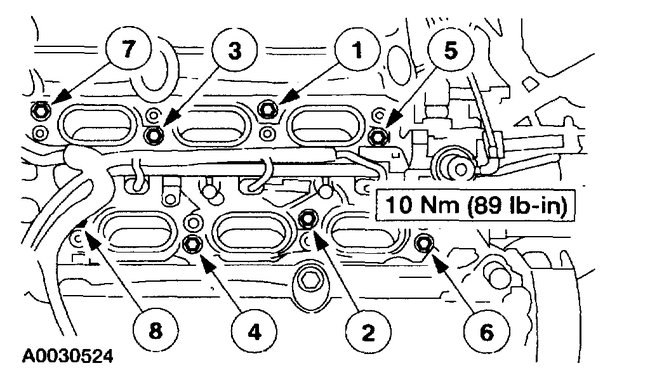 7
3
1
5
10 Nm (89 lb-in)
8
4
2
6
A0030524