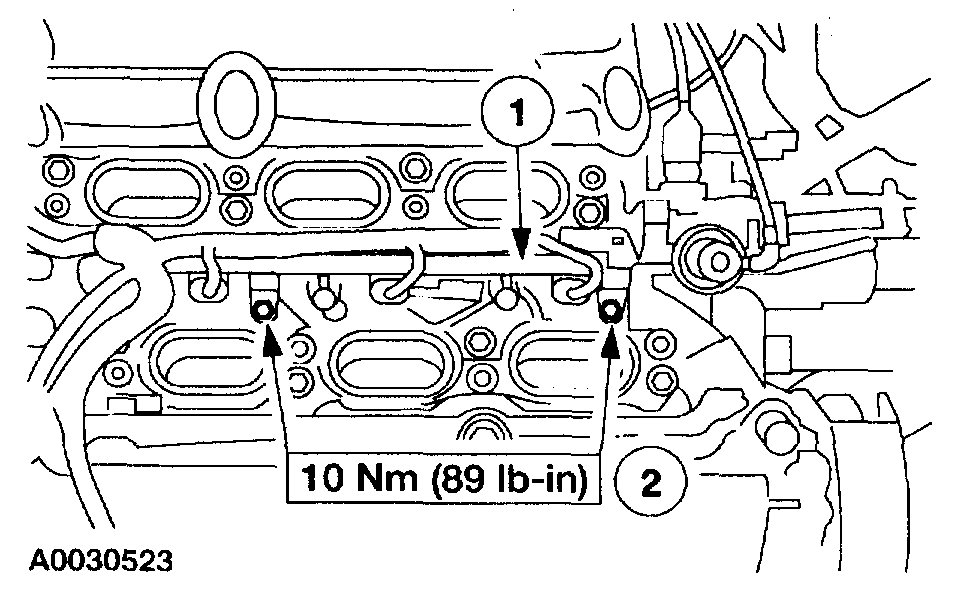 1

10 Nm (89 lb-in)

2

A0030523