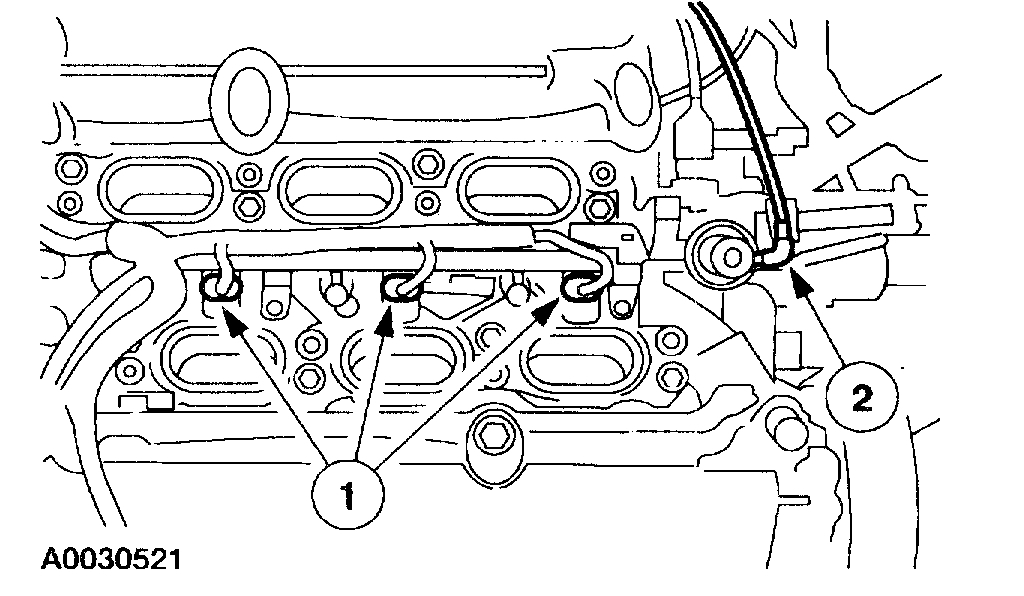 2

1

A0030521