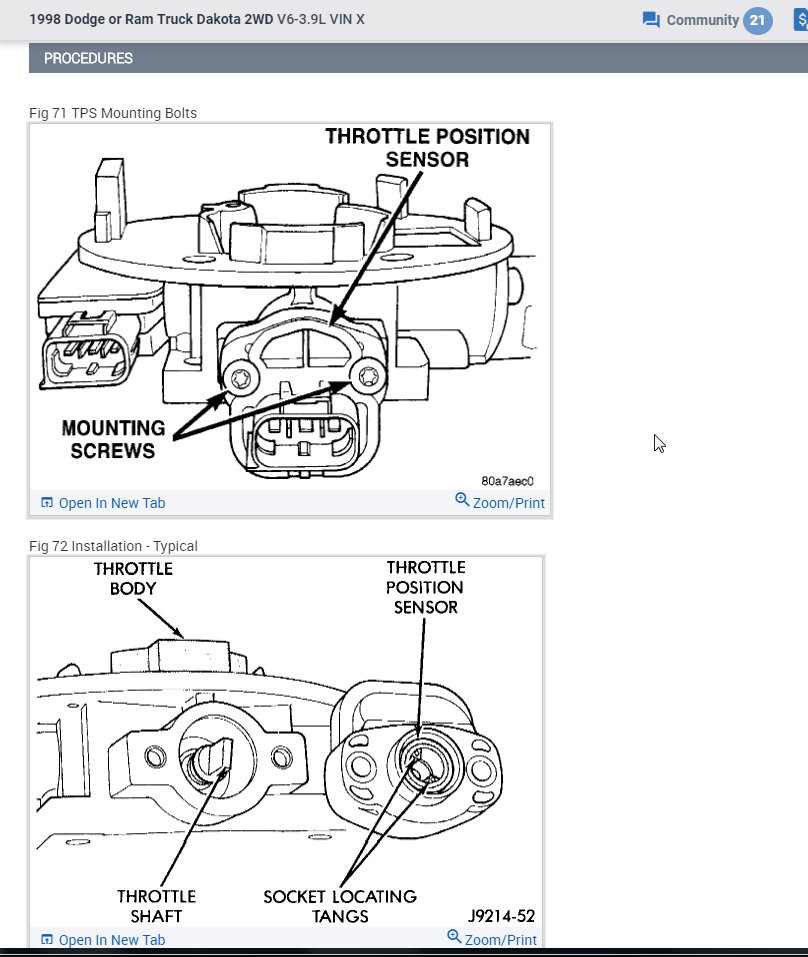 1998 Dodge or Ram Truck Dakota 2WD V6-3.9L VIN X

Community 21

PROCEDURES

Fig 71 TPS Mounting Bolts

THROTTLE POSITION SENSOR

MOUNTING SCREWS

80a7aec0

Open In New Tab

Zoom/Print

Fig 72 Installation - Typical

THROTTLE BODY

THROTTLE POSITION SENSOR

THROTTLE SHAFT

SOCKET LOCATING TANGS

J9214-52

Open In New Tab

Zoom/Print