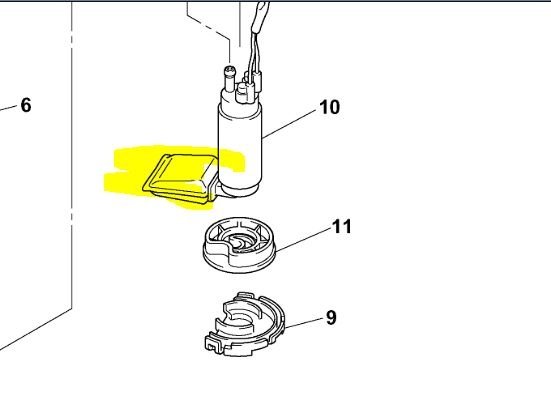 6
10
11
9