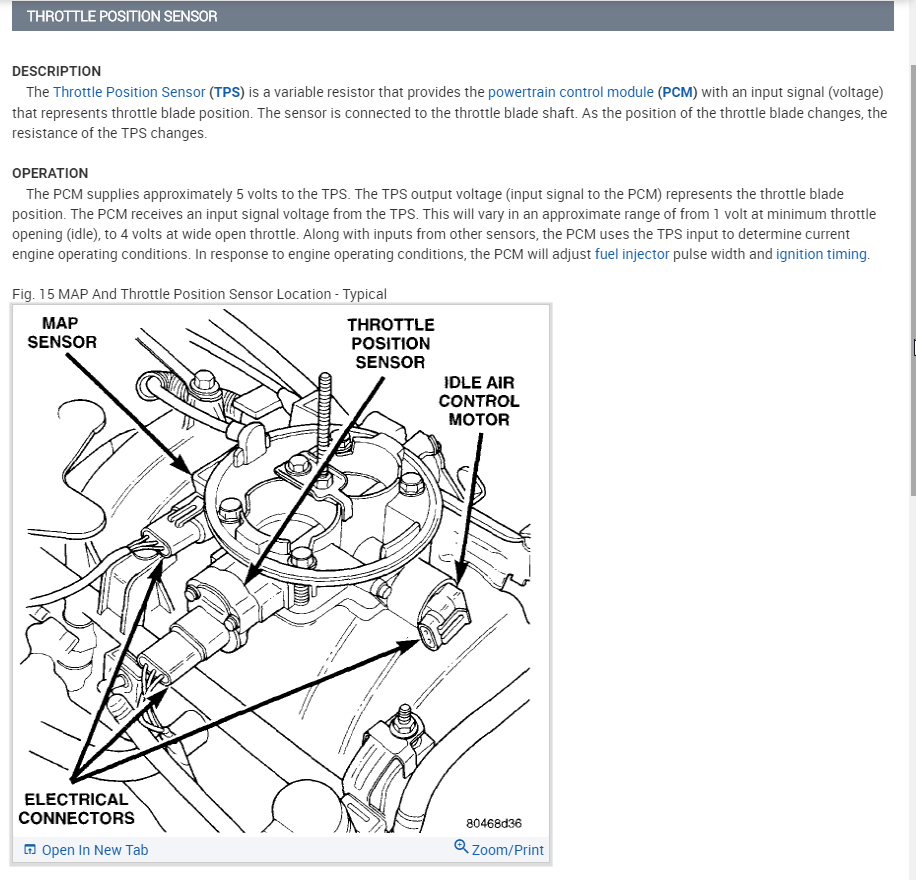 THROTTLE POSITION SENSOR

DESCRIPTION
The Throttle Position Sensor (TPS) is a variable resistor that provides the powertrain control module (PCM) with an input signal (voltage) that represents throttle blade position. The sensor is connected to the throttle blade shaft. As the position of the throttle blade changes, the resistance of the TPS changes.

OPERATION
The PCM supplies approximately 5 volts to the TPS. The TPS output voltage (input signal to the PCM) represents the throttle blade position. The PCM receives an input signal voltage from the TPS. This will vary in an approximate range of from 1 volt at minimum throttle opening (idle), to 4 volts at wide open throttle. Along with inputs from other sensors, the PCM uses the TPS input to determine current engine operating conditions. In response to engine operating conditions, the PCM will adjust fuel injector pulse width and ignition timing.

Fig. 15 MAP And Throttle Position Sensor Location - Typical

MAP SENSOR

THROTTLE POSITION SENSOR

IDLE AIR CONTROL MOTOR

ELECTRICAL CONNECTORS

80468d36

Open In New Tab

Zoom/Print