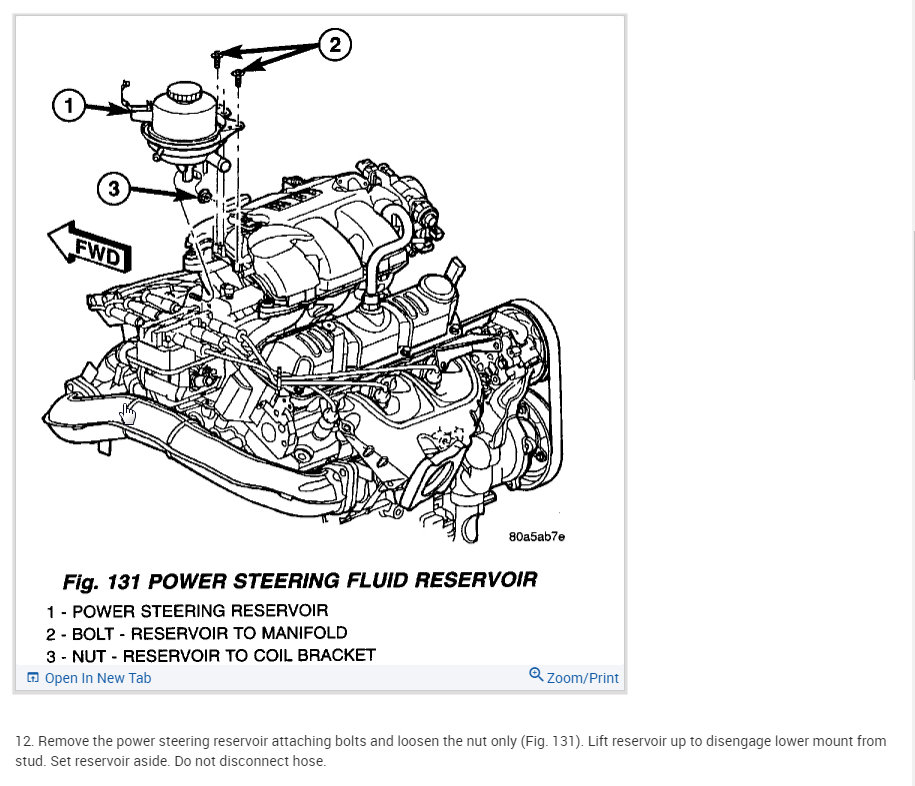 2

1

3

FWD

80a5ab7e

Fig. 131 POWER STEERING FLUID RESERVOIR

1 - POWER STEERING RESERVOIR
2 - BOLT - RESERVOIR TO MANIFOLD
3 - NUT - RESERVOIR TO COIL BRACKET

Open In New Tab

Zoom/Print

12. Remove the power steering reservoir attaching bolts and loosen the nut only (Fig. 131). Lift reservoir up to disengage lower mount from stud. Set reservoir aside. Do not disconnect hose.