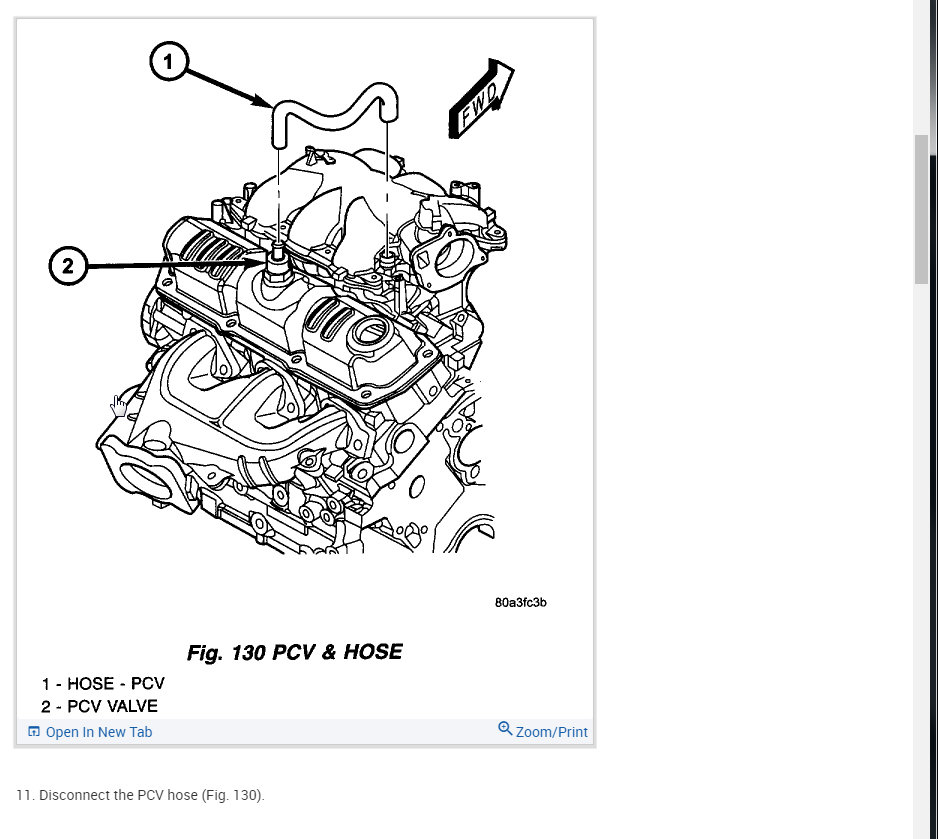 1

FWD

2

80a3fc3b

Fig. 130 PCV & HOSE

1 - HOSE - PCV
2 - PCV VALVE

Open In New Tab

Zoom/Print

11. Disconnect the PCV hose (Fig. 130).