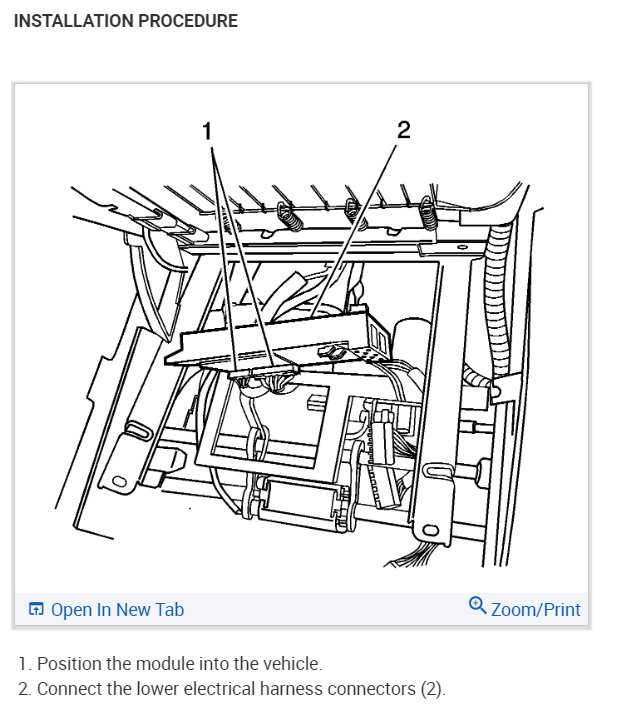 INSTALLATION PROCEDURE

1

2

Open In New Tab

Zoom/Print

1. Position the module into the vehicle.
2. Connect the lower electrical harness connectors (2).