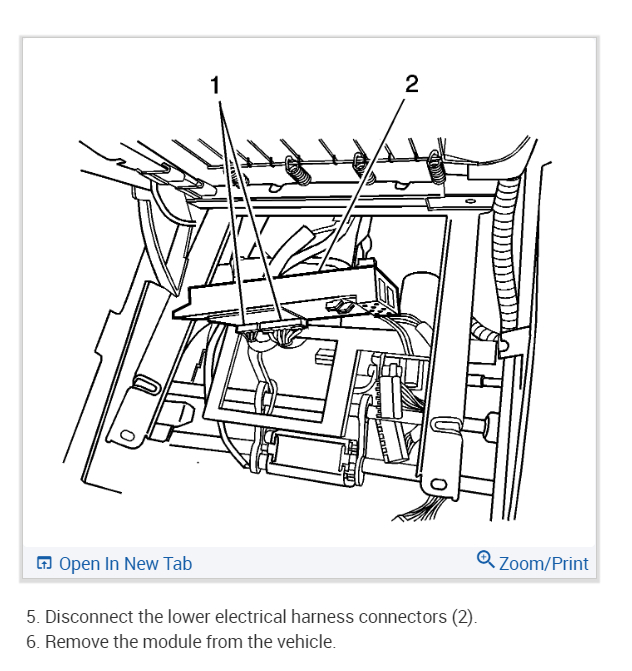 1
2

Open In New Tab
Zoom/Print

5. Disconnect the lower electrical harness connectors (2).
6. Remove the module from the vehicle.