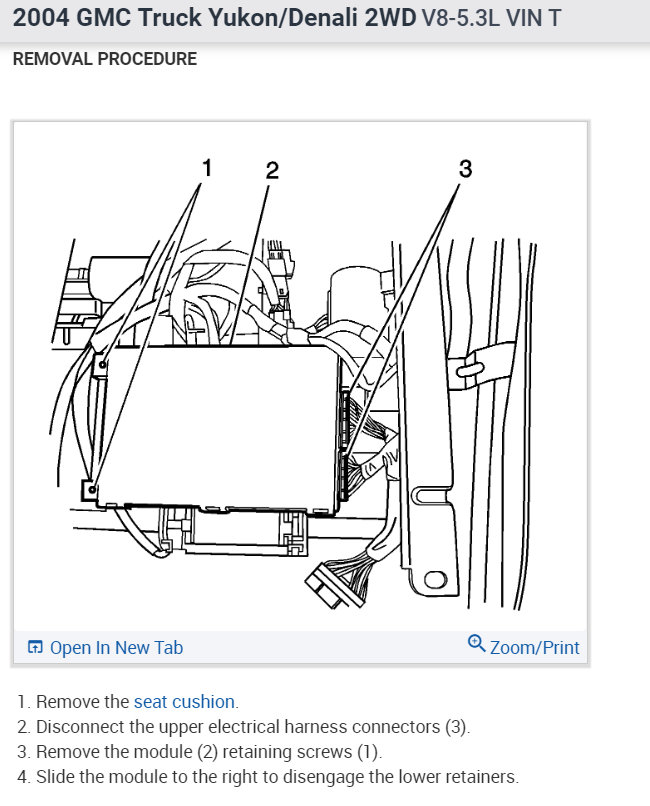 2004 GMC Truck Yukon/Denali 2WD V8-5.3L VIN T

REMOVAL PROCEDURE

1
2
3

Open In New Tab
Zoom/Print

1. Remove the seat cushion.
2. Disconnect the upper electrical harness connectors (3).
3. Remove the module (2) retaining screws (1).
4. Slide the module to the right to disengage the lower retainers.