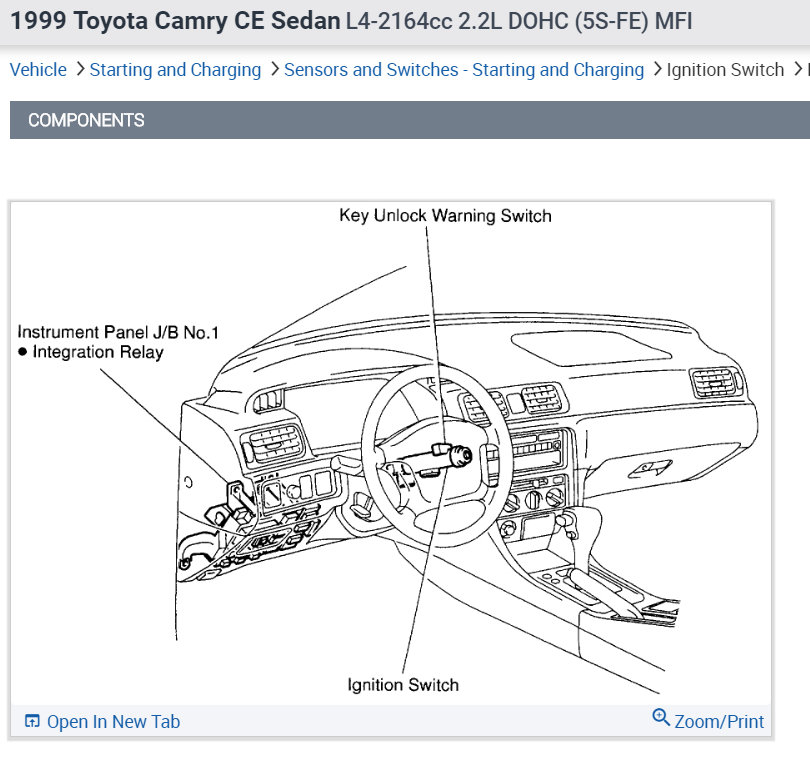 1999 Toyota Camry CE Sedan L4-2164cc 2.2L DOHC (5S-FE) MFI

Vehicle > Starting and Charging > Sensors and Switches - Starting and Charging > Ignition Switch >

COMPONENTS

Key Unlock Warning Switch

Instrument Panel J/B No.1
● Integration Relay

Ignition Switch

Open In New Tab

Zoom/Print