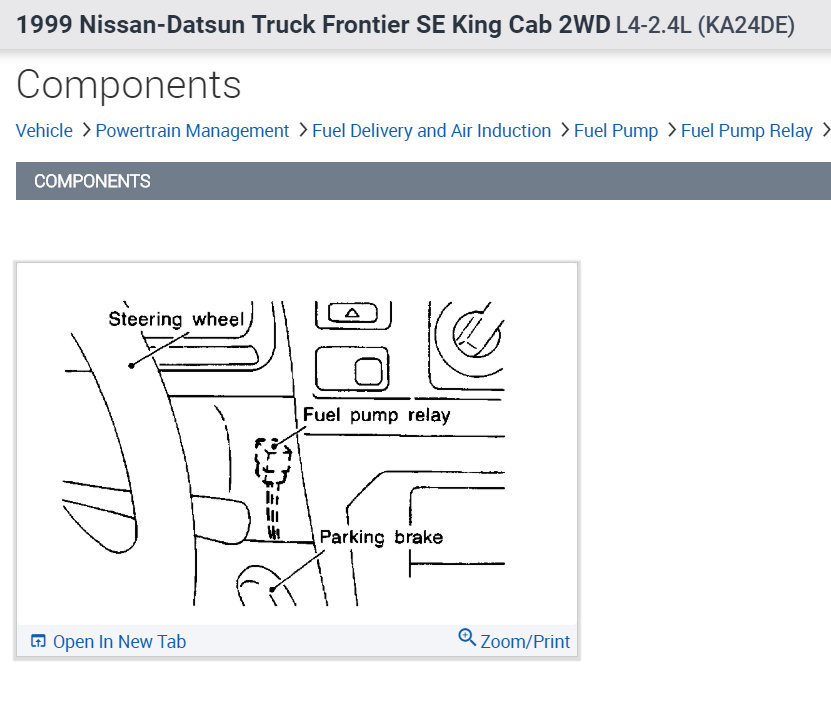 1999 Nissan-Datsun Truck Frontier SE King Cab 2WD L4-2.4L (KA24DE)

Components

Vehicle > Powertrain Management > Fuel Delivery and Air Induction > Fuel Pump > Fuel Pump Relay >

COMPONENTS

Steering wheel

Fuel pump relay

Parking brake

Open In New Tab

Zoom/Print