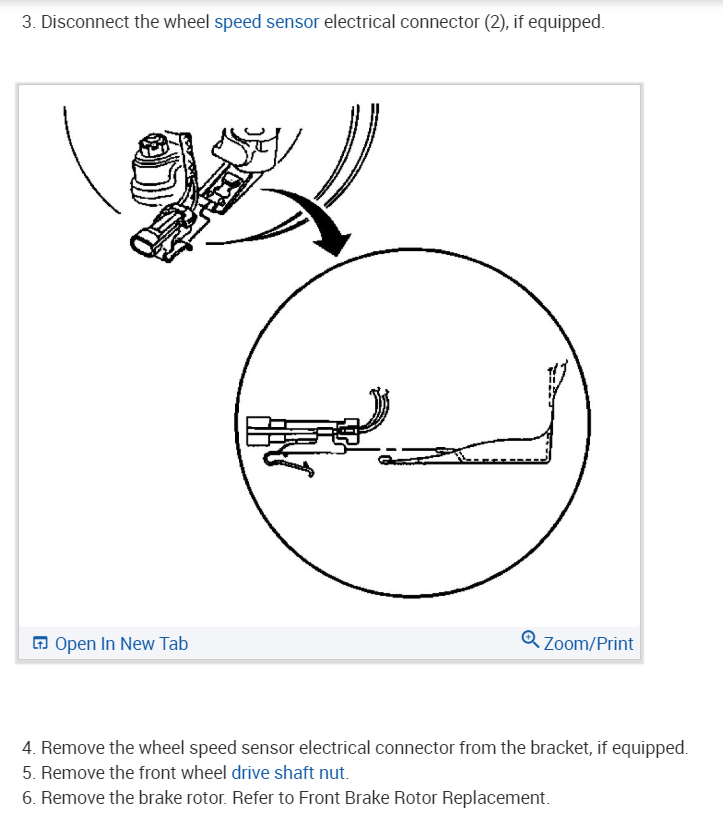 3. Disconnect the wheel speed sensor electrical connector (2), if equipped.

Open In New Tab

Zoom/Print

4. Remove the wheel speed sensor electrical connector from the bracket, if equipped.
5. Remove the front wheel drive shaft nut.
6. Remove the brake rotor. Refer to Front Brake Rotor Replacement.