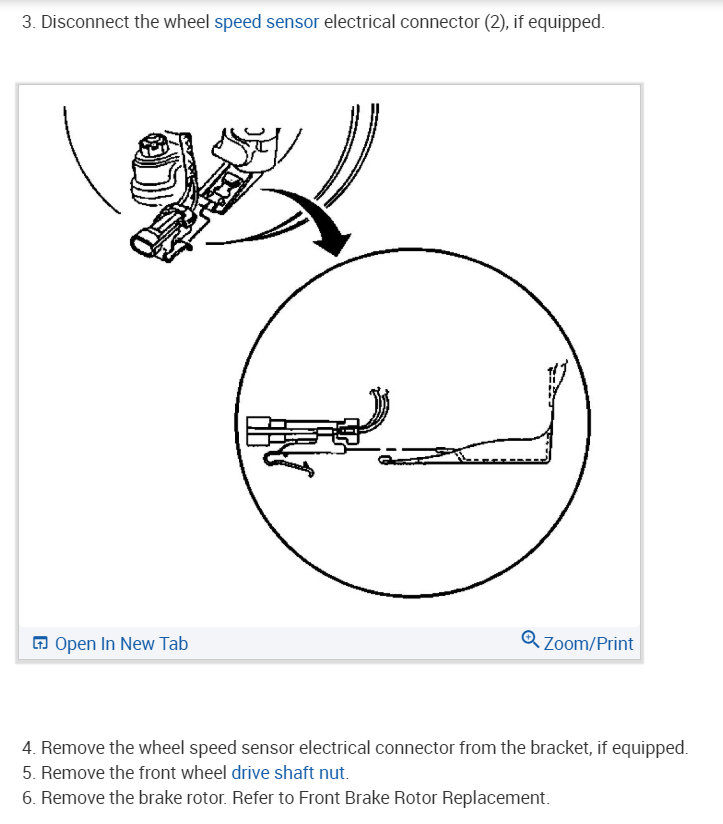 3. Disconnect the wheel speed sensor electrical connector (2), if equipped.

Open In New Tab

Zoom/Print

4. Remove the wheel speed sensor electrical connector from the bracket, if equipped.
5. Remove the front wheel drive shaft nut.
6. Remove the brake rotor. Refer to Front Brake Rotor Replacement.