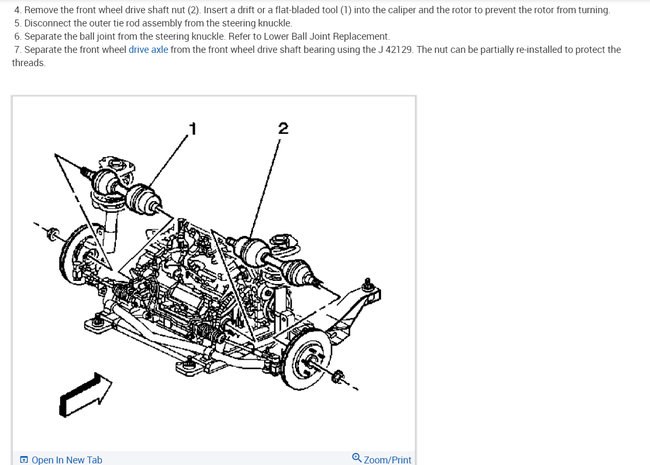 4. Remove the front wheel drive shaft nut (2). Insert a drift or a flat-bladed tool (1) into the caliper and the rotor to prevent the rotor from turning.
5. Disconnect the outer tie rod assembly from the steering knuckle.
6. Separate the ball joint from the steering knuckle. Refer to Lower Ball Joint Replacement.
7. Separate the front wheel drive axle from the front wheel drive shaft bearing using the J 42129. The nut can be partially re-installed to protect the threads.

1

2

Open In New Tab

Zoom/Print