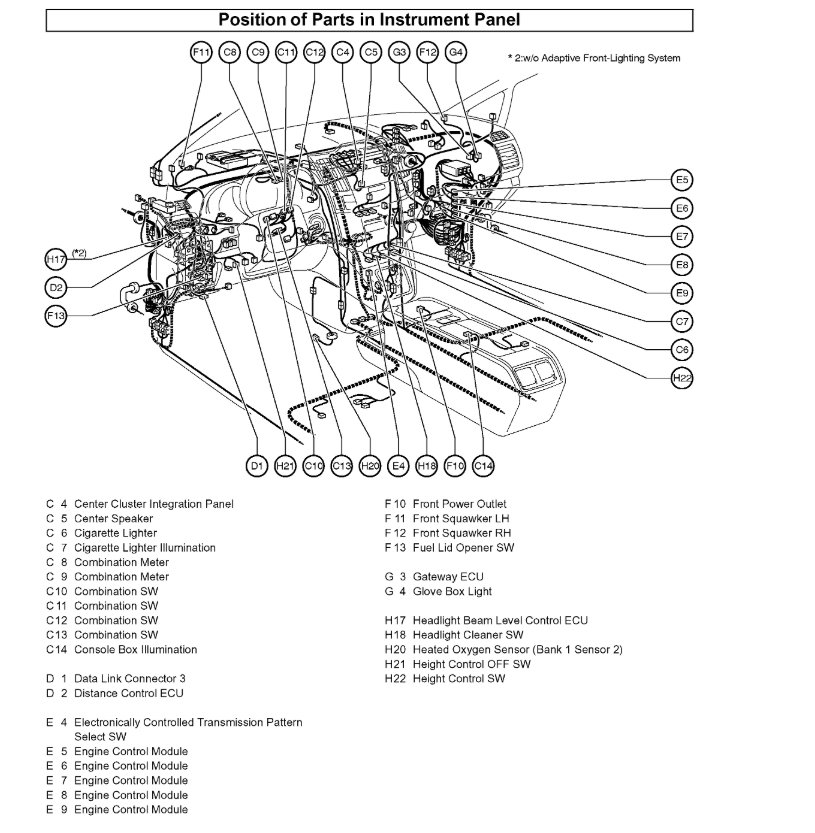 Position of Parts in Instrument Panel

F11 C8 C9 C11 C12 C4 C5 G3 F12 G4

* 2:w/o Adaptive Front-Lighting System

E5
E6
E7
E8
E9
C7
C6
H22

H17 (*2)
D2
F13

D1 H21 C10 C13 H20 E4 H18 F10 C14

C 4 Center Cluster Integration Panel
C 5 Center Speaker
C 6 Cigarette Lighter
C 7 Cigarette Lighter Illumination
C 8 Combination Meter
C 9 Combination Meter
C10 Combination SW
C11 Combination SW
C12 Combination SW
C13 Combination SW
C14 Console Box Illumination

D 1 Data Link Connector 3
D 2 Distance Control ECU

E 4 Electronically Controlled Transmission Pattern Select SW
E 5 Engine Control Module
E 6 Engine Control Module
E 7 Engine Control Module
E 8 Engine Control Module
E 9 Engine Control Module

F 10 Front Power Outlet
F 11 Front Squawker LH
F 12 Front Squawker RH
F 13 Fuel Lid Opener SW

G 3 Gateway ECU
G 4 Glove Box Light

H17 Headlight Beam Level Control ECU
H18 Headlight Cleaner SW
H20 Heated Oxygen Sensor (Bank 1 Sensor 2)
H21 Height Control OFF SW
H22 Height Control SW