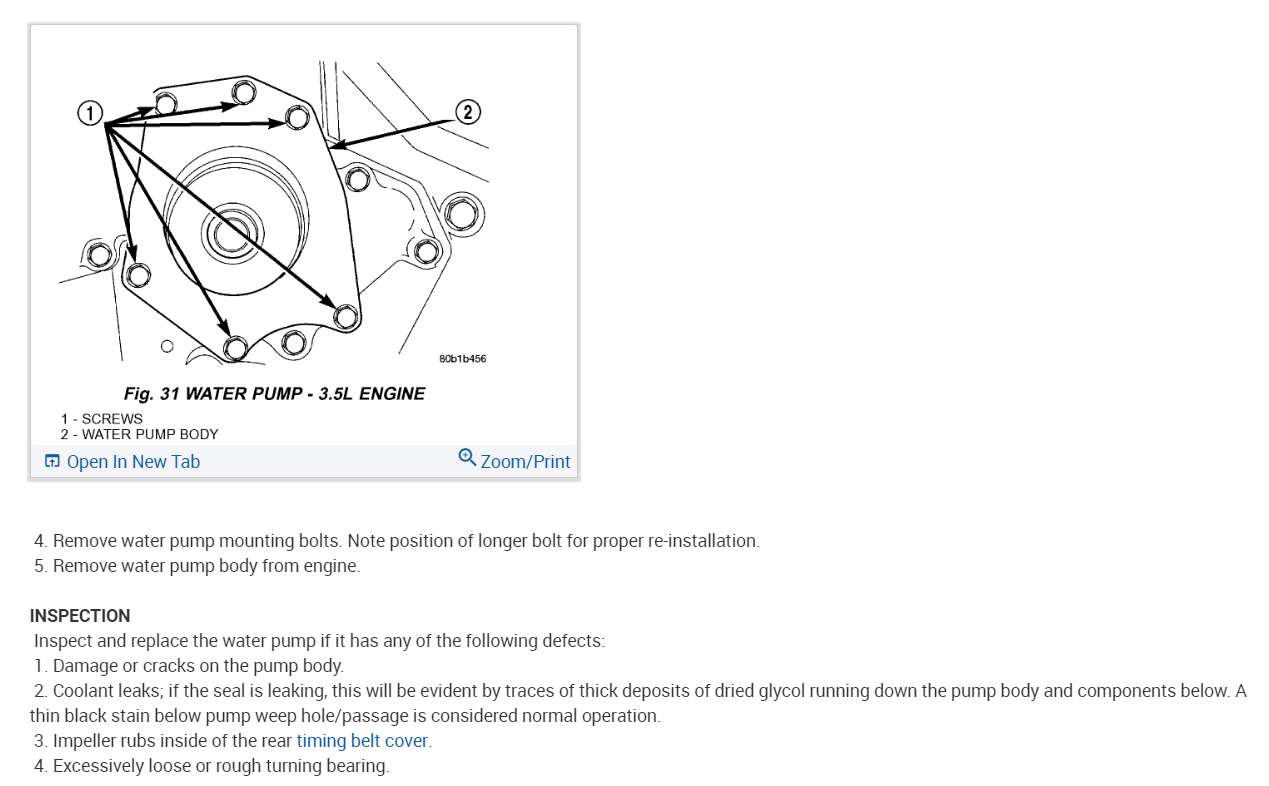 1
2
80b1b456
Fig. 31 WATER PUMP - 3.5L ENGINE
1 - SCREWS
2 - WATER PUMP BODY
Open In New Tab
Zoom/Print

4. Remove water pump mounting bolts. Note position of longer bolt for proper re-installation.
5. Remove water pump body from engine.

INSPECTION
Inspect and replace the water pump if it has any of the following defects:
1. Damage or cracks on the pump body.
2. Coolant leaks; if the seal is leaking, this will be evident by traces of thick deposits of dried glycol running down the pump body and components below. A thin black stain below pump weep hole/passage is considered normal operation.
3. Impeller rubs inside of the rear timing belt cover.
4. Excessively loose or rough turning bearing.