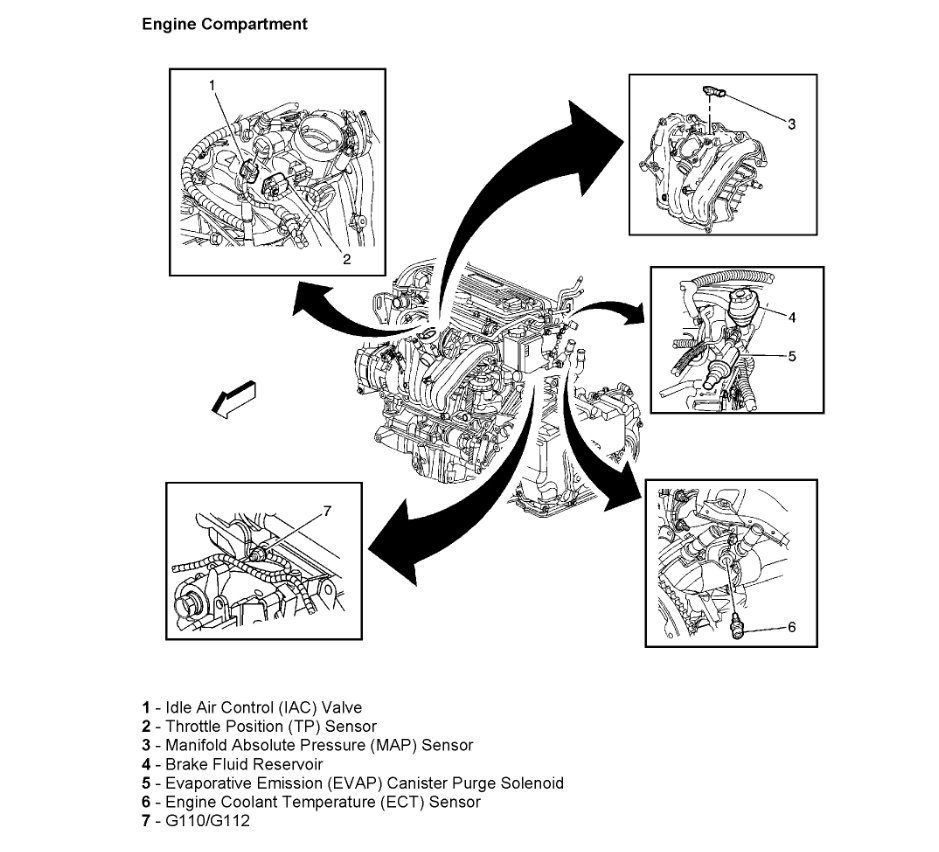 Engine Compartment

1

2

3

4

5

7

6

1 - Idle Air Control (IAC) Valve
2 - Throttle Position (TP) Sensor
3 - Manifold Absolute Pressure (MAP) Sensor
4 - Brake Fluid Reservoir
5 - Evaporative Emission (EVAP) Canister Purge Solenoid
6 - Engine Coolant Temperature (ECT) Sensor
7 - G110/G112