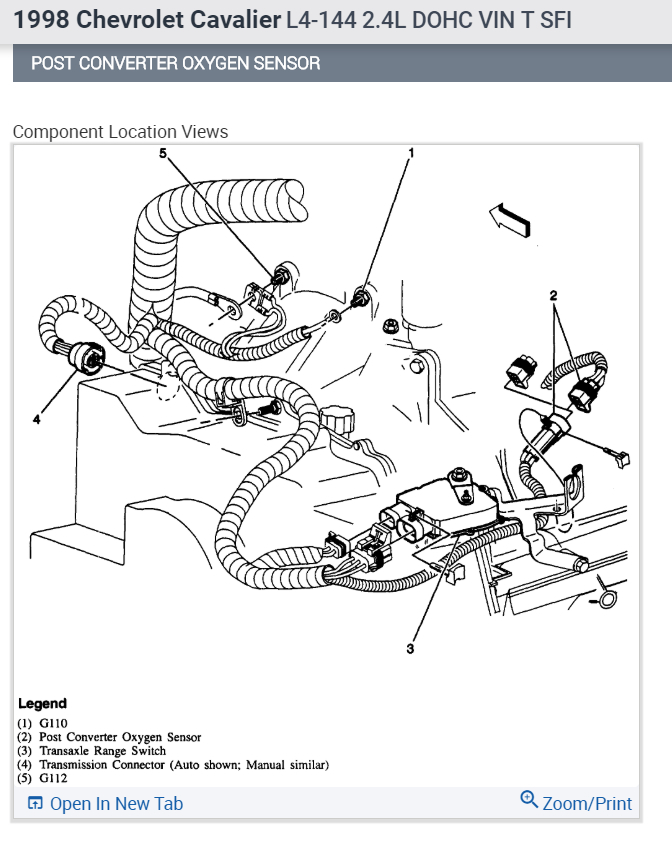 1998 Chevrolet Cavalier L4-144 2.4L DOHC VIN T SFI

POST CONVERTER OXYGEN SENSOR

Component Location Views

5
1
2
4
3

Legend
(1) G110
(2) Post Converter Oxygen Sensor
(3) Transaxle Range Switch
(4) Transmission Connector (Auto shown; Manual similar)
(5) G112

Open In New Tab
Zoom/Print