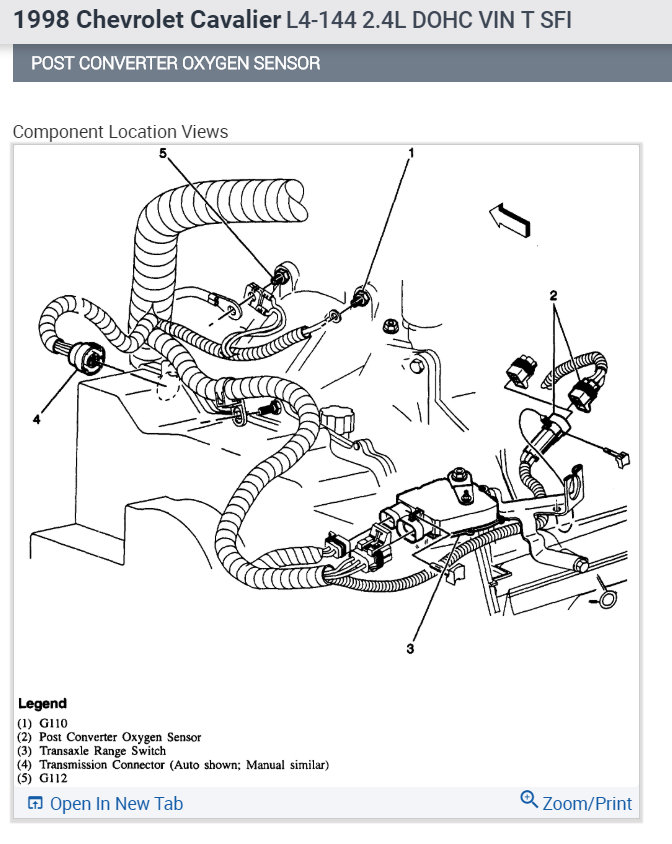 1998 Chevrolet Cavalier L4-144 2.4L DOHC VIN T SFI

POST CONVERTER OXYGEN SENSOR

Component Location Views

5
1
2
4
3

Legend
(1) G110
(2) Post Converter Oxygen Sensor
(3) Transaxle Range Switch
(4) Transmission Connector (Auto shown; Manual similar)
(5) G112

Open In New Tab
Zoom/Print