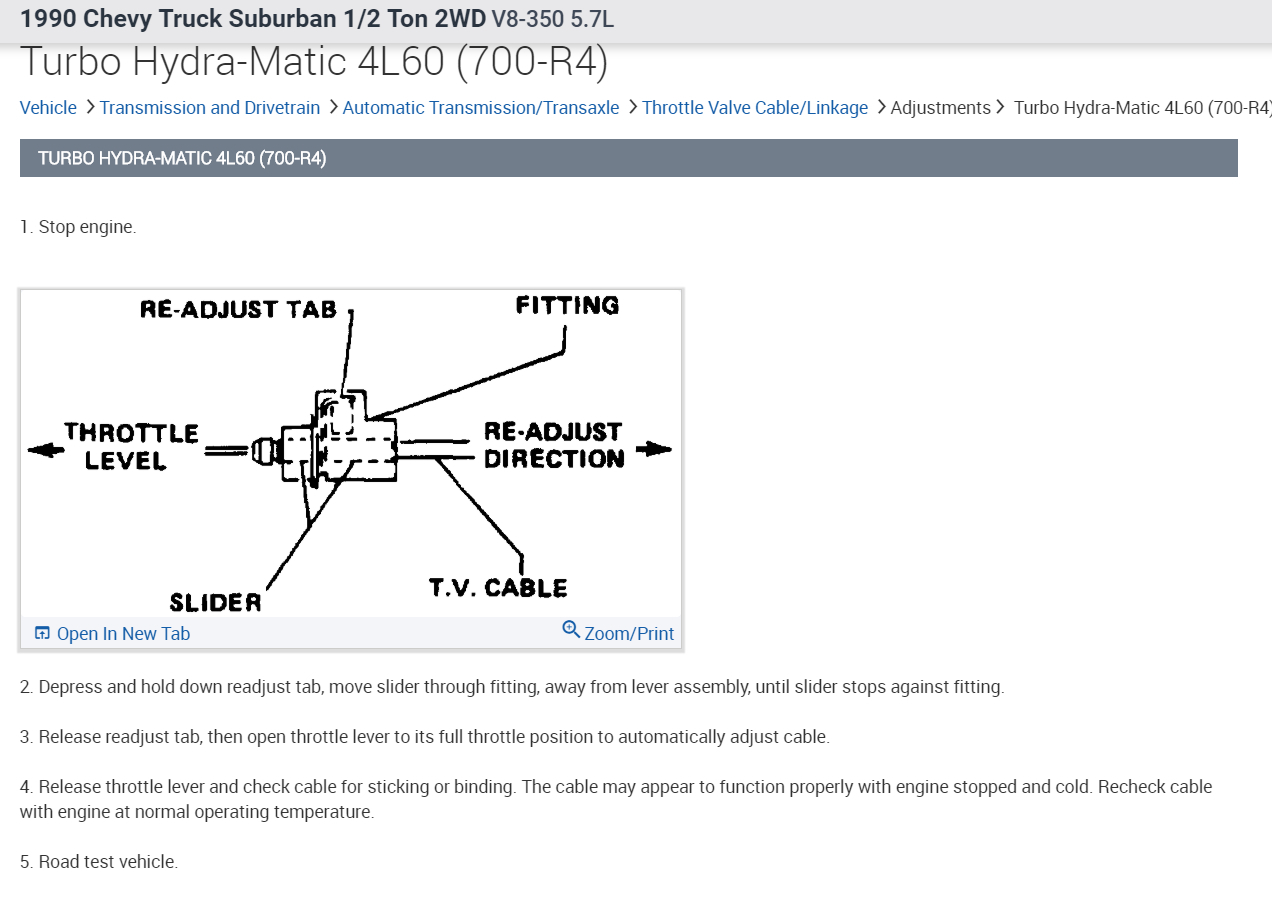 1990 Chevy Truck Suburban 1/2 Ton 2WD V8-350 5.7L

Turbo Hydra-Matic 4L60 (700-R4)

Vehicle > Transmission and Drivetrain > Automatic Transmission/Transaxle > Throttle Valve Cable/Linkage > Adjustments > Turbo Hydra-Matic 4L60 (700-R4)

TURBO HYDRA-MATIC 4L60 (700-R4)

1. Stop engine.

RE-ADJUST TAB
FITTING
THROTTLE LEVEL
RE-ADJUST DIRECTION
SLIDER
T.V. CABLE

Open In New Tab
Zoom/Print

2. Depress and hold down readjust tab, move slider through fitting, away from lever assembly, until slider stops against fitting.

3. Release readjust tab, then open throttle lever to its full throttle position to automatically adjust cable.

4. Release throttle lever and check cable for sticking or binding. The cable may appear to function properly with engine stopped and cold. Recheck cable with engine at normal operating temperature.

5. Road test vehicle.