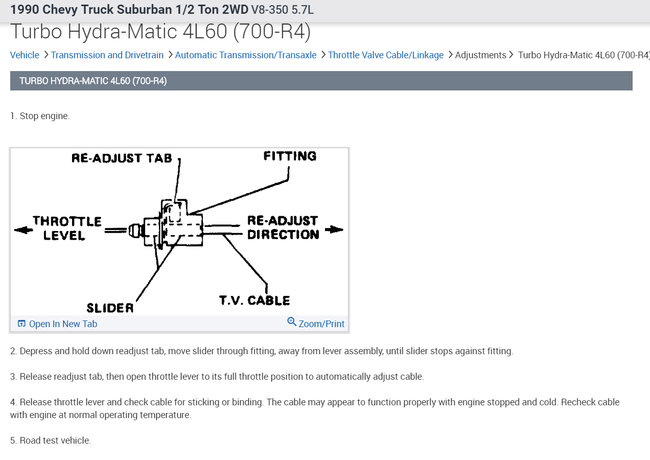 1990 Chevy Truck Suburban 1/2 Ton 2WD V8-350 5.7L

Turbo Hydra-Matic 4L60 (700-R4)

Vehicle > Transmission and Drivetrain > Automatic Transmission/Transaxle > Throttle Valve Cable/Linkage > Adjustments > Turbo Hydra-Matic 4L60 (700-R4)

TURBO HYDRA-MATIC 4L60 (700-R4)

1. Stop engine.

RE-ADJUST TAB
FITTING
THROTTLE LEVEL
RE-ADJUST DIRECTION
SLIDER
T.V. CABLE

Open In New Tab
Zoom/Print

2. Depress and hold down readjust tab, move slider through fitting, away from lever assembly, until slider stops against fitting.

3. Release readjust tab, then open throttle lever to its full throttle position to automatically adjust cable.

4. Release throttle lever and check cable for sticking or binding. The cable may appear to function properly with engine stopped and cold. Recheck cable with engine at normal operating temperature.

5. Road test vehicle.