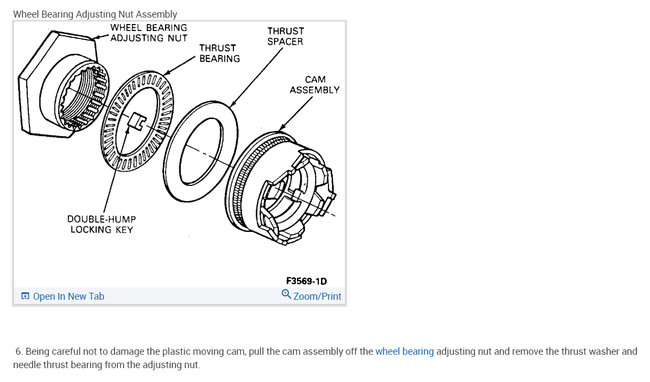 Wheel Bearing Adjusting Nut Assembly

WHEEL BEARING ADJUSTING NUT

THRUST BEARING

THRUST SPACER

CAM ASSEMBLY

DOUBLE-HUMP LOCKING KEY

F3569-1D

Open In New Tab

Zoom/Print

6. Being careful not to damage the plastic moving cam, pull the cam assembly off the wheel bearing adjusting nut and remove the thrust washer and needle thrust bearing from the adjusting nut.