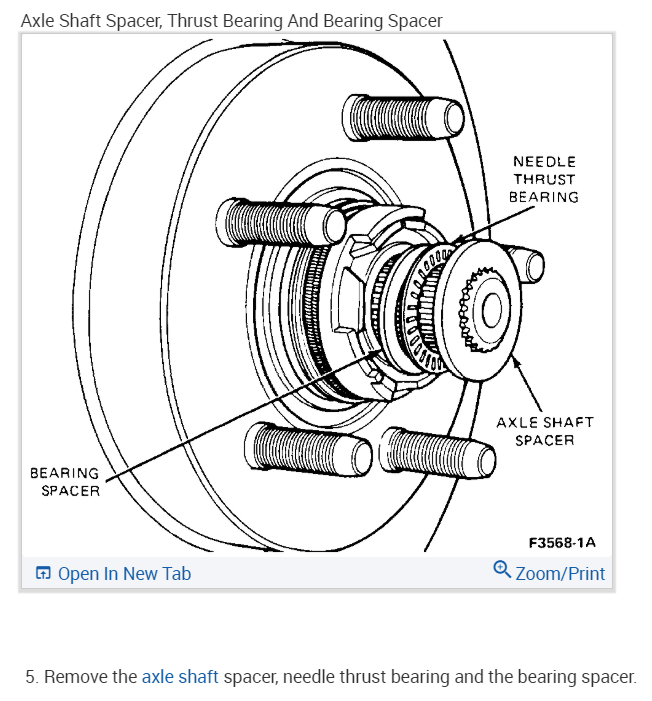 Axle Shaft Spacer, Thrust Bearing And Bearing Spacer

NEEDLE THRUST BEARING

AXLE SHAFT SPACER

BEARING SPACER

F3568-1A

Open In New Tab

Zoom/Print

5. Remove the axle shaft spacer, needle thrust bearing and the bearing spacer.