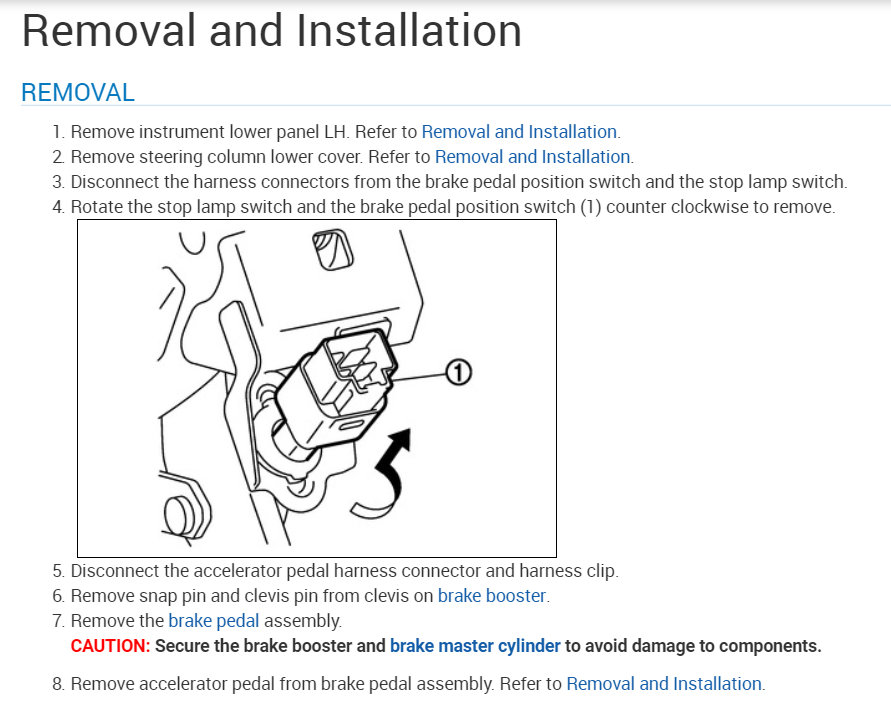 Removal and Installation

REMOVAL

1. Remove instrument lower panel LH. Refer to Removal and Installation.
2. Remove steering column lower cover. Refer to Removal and Installation.
3. Disconnect the harness connectors from the brake pedal position switch and the stop lamp switch.
4. Rotate the stop lamp switch and the brake pedal position switch (1) counter clockwise to remove.

1

5. Disconnect the accelerator pedal harness connector and harness clip.
6. Remove snap pin and clevis pin from clevis on brake booster.
7. Remove the brake pedal assembly.
CAUTION: Secure the brake booster and brake master cylinder to avoid damage to components.

8. Remove accelerator pedal from brake pedal assembly. Refer to Removal and Installation.